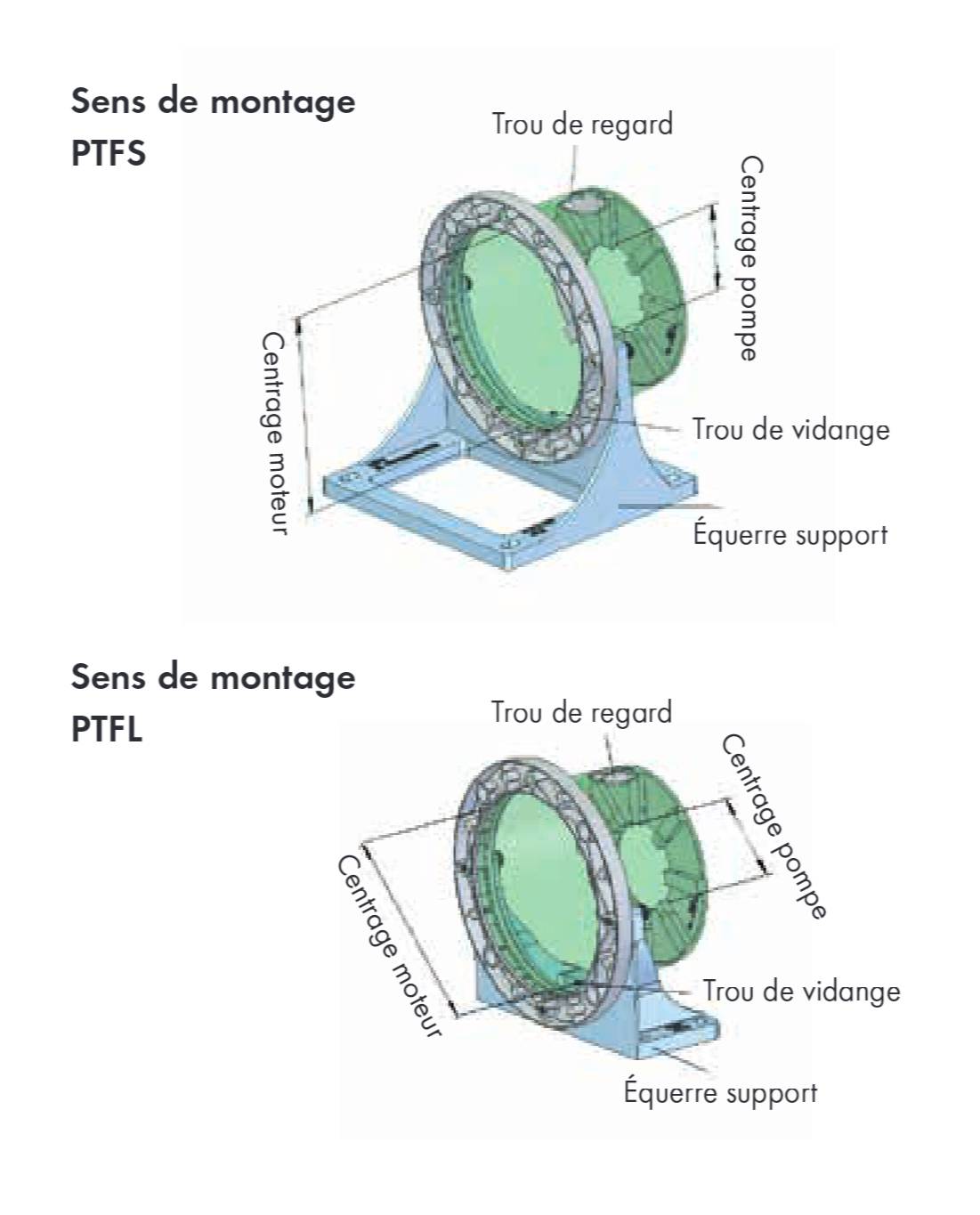 Sens de montage
PTFS

Trou de regard

Centrage pompe

Centrage moteur

Trou de vidange

Équerre support

Sens de montage
PTFL

Trou de regard

Centrage pompe

Centrage moteur

Trou de vidange

Équerre support