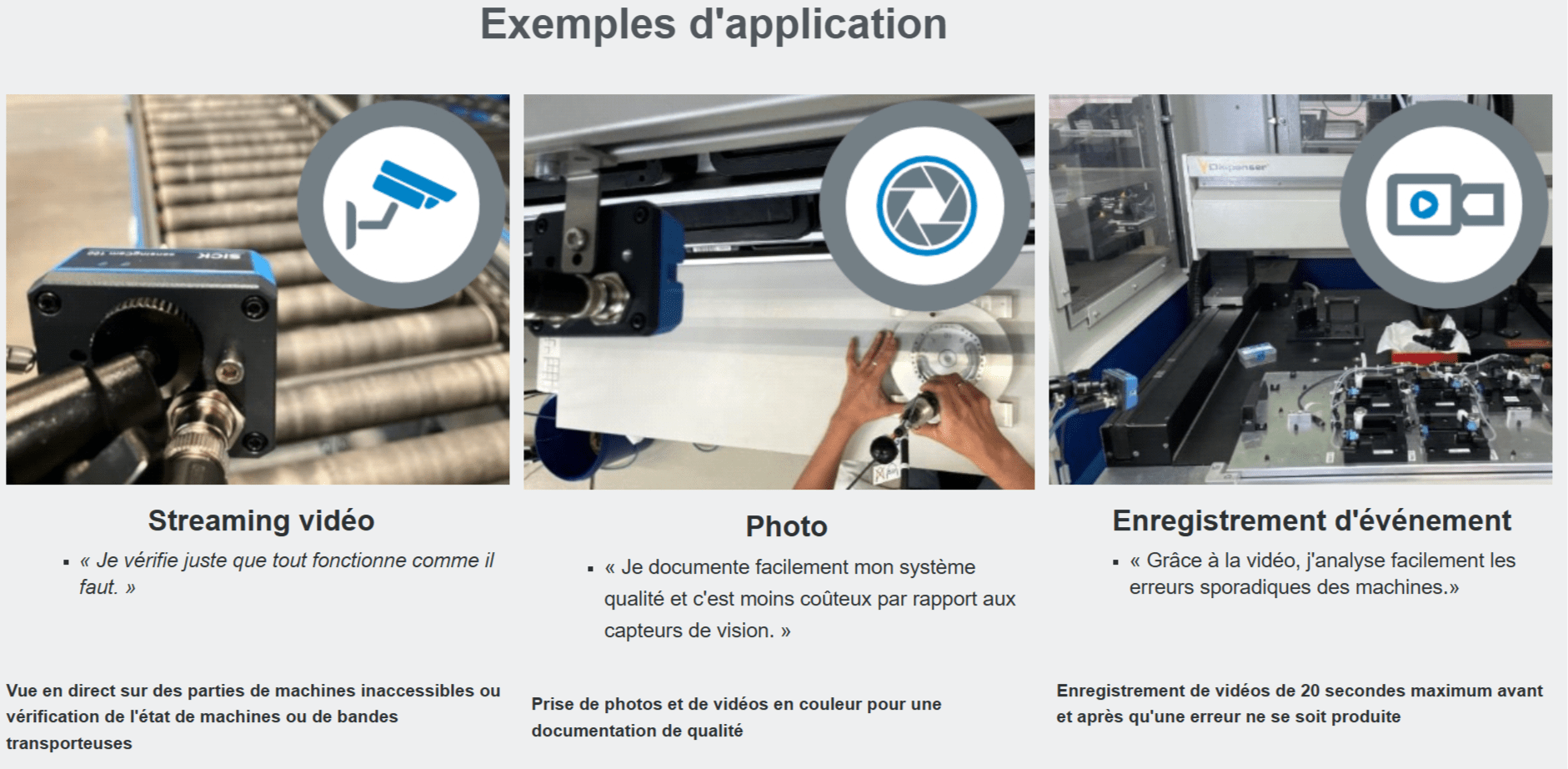 Exemples d'application

SICK

Streaming vidéo

▪ « Je vérifie juste que tout fonctionne comme il faut. »

Vue en direct sur des parties de machines inaccessibles ou vérification de l'état de machines ou de bandes transporteuses

Photo

▪ « Je documente facilement mon système qualité et c'est moins coûteux par rapport aux capteurs de vision. »

Prise de photos et de vidéos en couleur pour une documentation de qualité

Dispenser

Enregistrement d'événement

▪ « Grâce à la vidéo, j'analyse facilement les erreurs sporadiques des machines.»

Enregistrement de vidéos de 20 secondes maximum avant et après qu'une erreur ne se soit produite